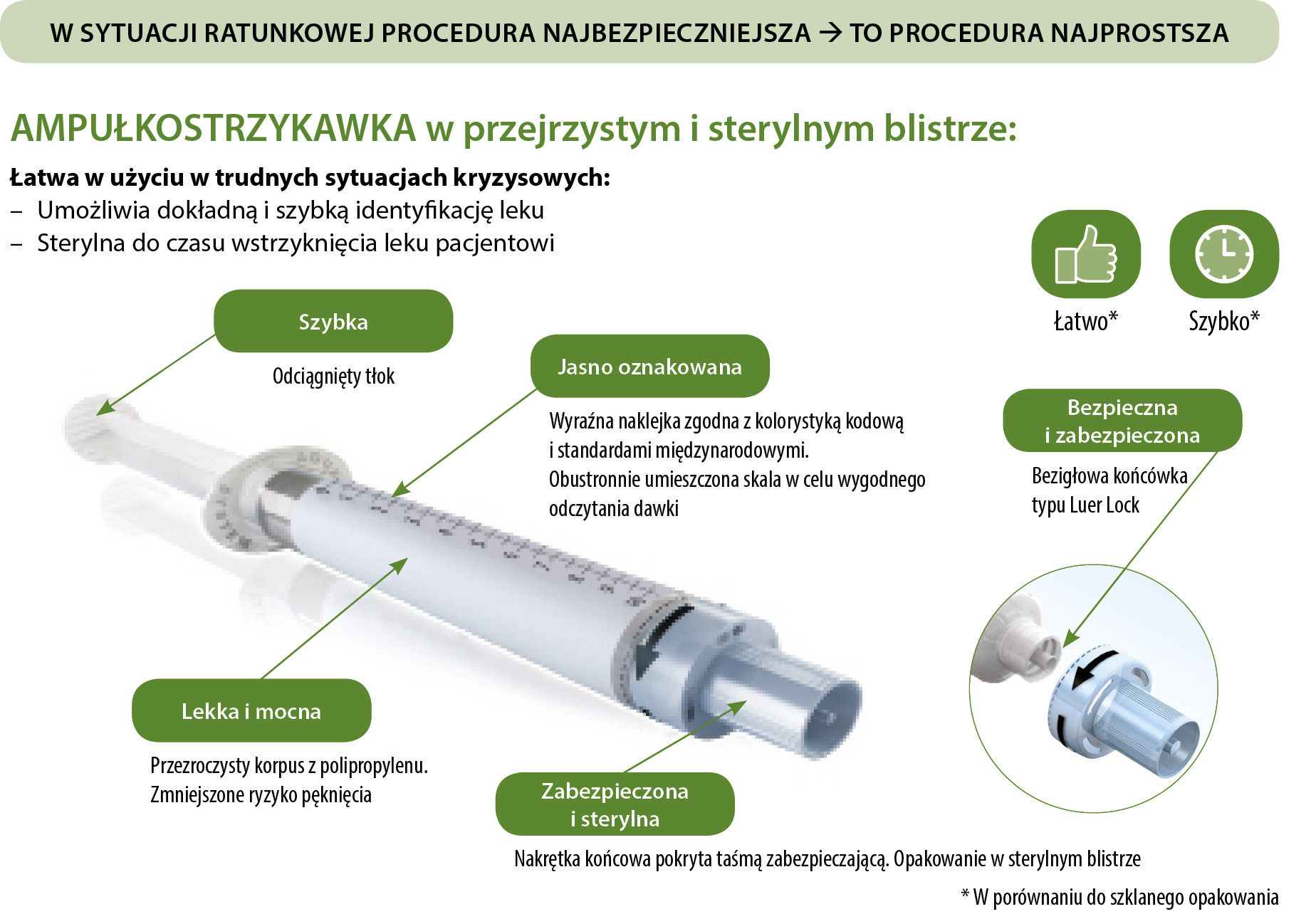 W SYTUACJI RATUNKOWEJ PROCEDURA NAJBEZPIECZNIEJSZA → TO PROCEDURA NAJPROSTSZA

AMPUŁKOSTRZYKAWKA w przejrzystym i sterylnym blistrze:

Łatwa w użyciu w trudnych sytuacjach kryzysowych:
– Umożliwia dokładną i szybką identyfikację leku
– Sterylna do czasu wstrzyknięcia leku pacjentowi

Łatwo*

Szybko*

Szybka

Odciągnięty tłok

Jasno oznakowana

Wyraźna naklejka zgodna z kolorystyką kodową i standardami międzynarodowymi. Obustronnie umieszczona skala w celu wygodnego odczytania dawki

Bezpieczna i zabezpieczona

Bezigłowa końcówka typu Luer Lock

Lekka i mocna

Przezroczysty korpus z polipropylenu. Zmniejszone ryzyko pęknięcia

Zabezpieczona i sterylna

Nakrętka końcowa pokryta taśmą zabezpieczającą. Opakowanie w sterylnym blistrze

* W porównaniu do szklanego opakowania